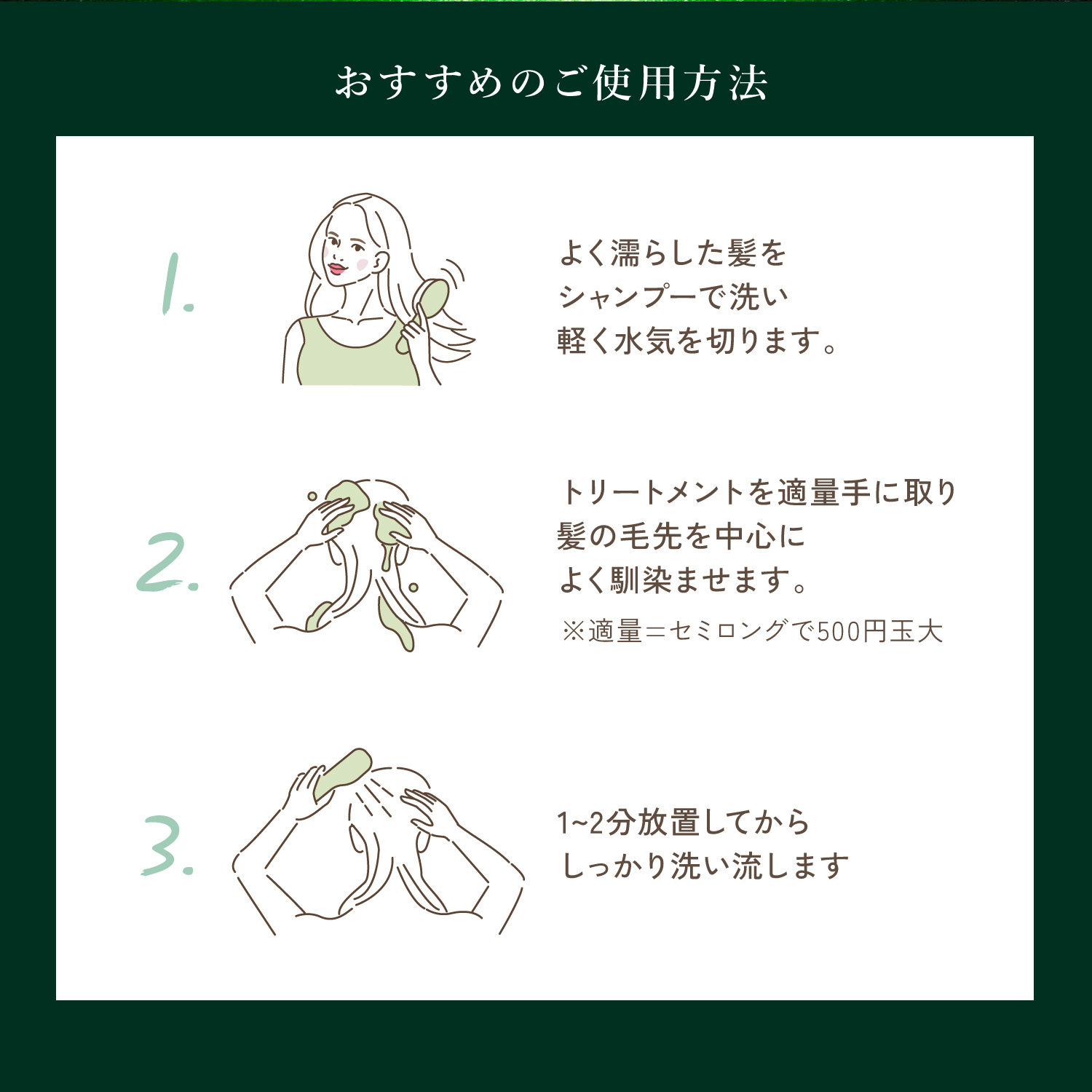 おすすめのご使用方法

1.

よく濡らした髪を
シャンプーで洗い
軽く水気を切ります。

2.

トリートメントを適量手に取り
髪の毛先を中心に
よく馴染ませます。

※適量＝セミロングで500円玉大

3.

1~2分放置してから
しっかり洗い流します