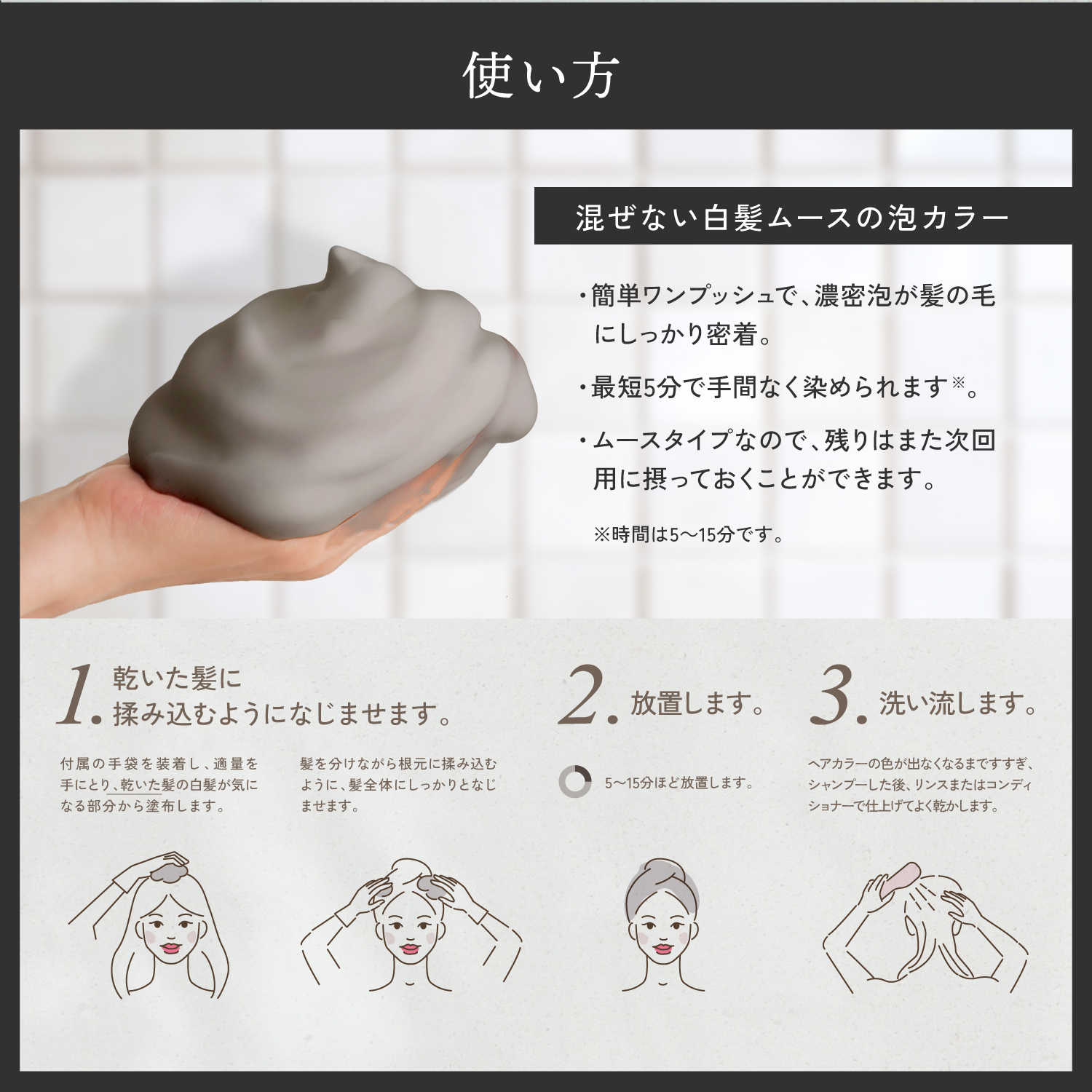 使い方

混ぜない白髪ムースの泡カラー

・簡単ワンプッシュで、濃密泡が髪の毛にしっかり密着。

・最短5分で手間なく染められます※。

・ムースタイプなので、残りはまた次回用に摂っておくことができます。

※時間は5〜15分です。

1. 乾いた髪に揉み込むようになじませます。

付属の手袋を装着し、適量を手にとり、乾いた髪の白髪が気になる部分から塗布します。

髪を分けながら根元に揉み込むように、髪全体にしっかりとなじませます。

2. 放置します。

5〜15分ほど放置します。

3. 洗い流します。

ヘアカラーの色が出なくなるまですすぎ、シャンプーした後、リンスまたはコンディショナーで仕上げてよく乾かします。